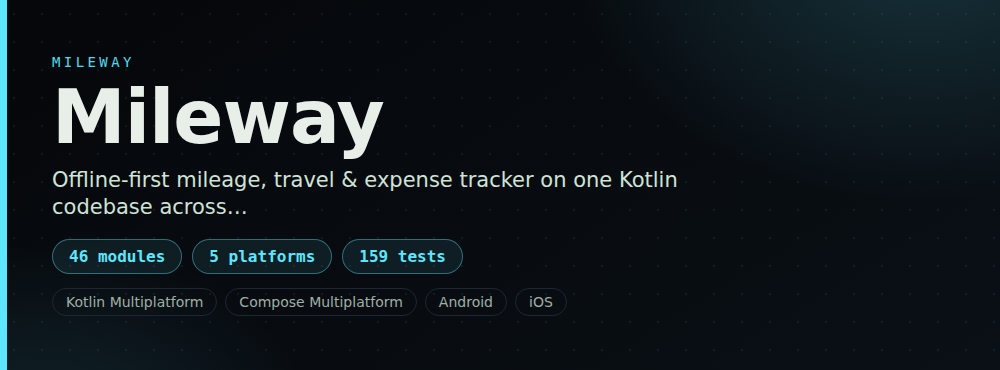 MILEWAY

Mileway

Offline-first mileage, travel & expense tracker on one Kotlin codebase across...

46 modules
5 platforms
159 tests

Kotlin Multiplatform
Compose Multiplatform
Android
iOS